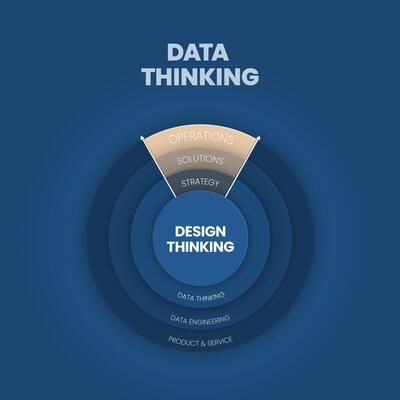 DATA THINKING

OPERATIONS
SOLUTIONS
STRATEGY

DESIGN THINKING

DATA THINKING
DATA ENGINEERING
PRODUCT & SERVICE