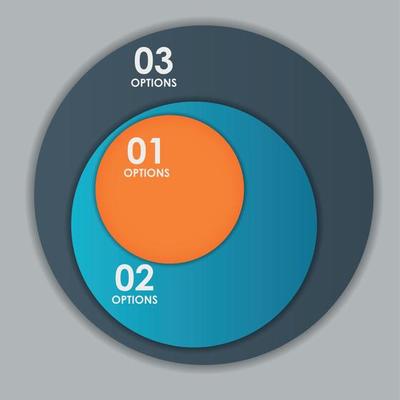 03
OPTIONS

01
OPTIONS

02
OPTIONS