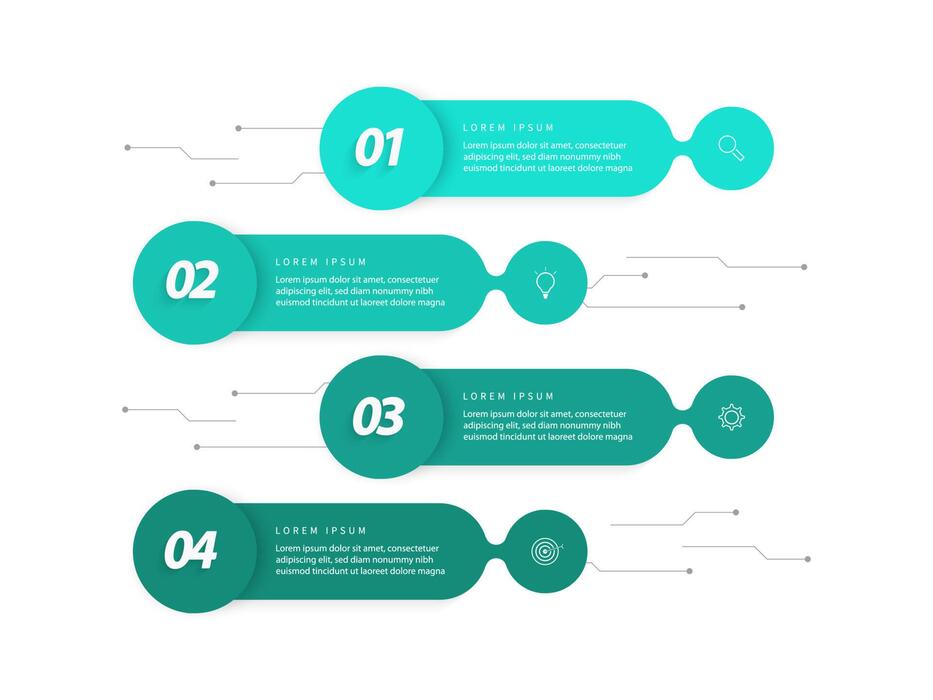 01

LOREM IPSUM

Lorem ipsum dolor sit amet, consectetuer adipiscing elit, sed diam nonummy nibh euismod tincidunt ut laoreet dolore magna

02

LOREM IPSUM

Lorem ipsum dolor sit amet, consectetuer adipiscing elit, sed diam nonummy nibh euismod tincidunt ut laoreet dolore magna

03

LOREM IPSUM

Lorem ipsum dolor sit amet, consectetuer adipiscing elit, sed diam nonummy nibh euismod tincidunt ut laoreet dolore magna

04

LOREM IPSUM

Lorem ipsum dolor sit amet, consectetuer adipiscing elit, sed diam nonummy nibh euismod tincidunt ut laoreet dolore magna