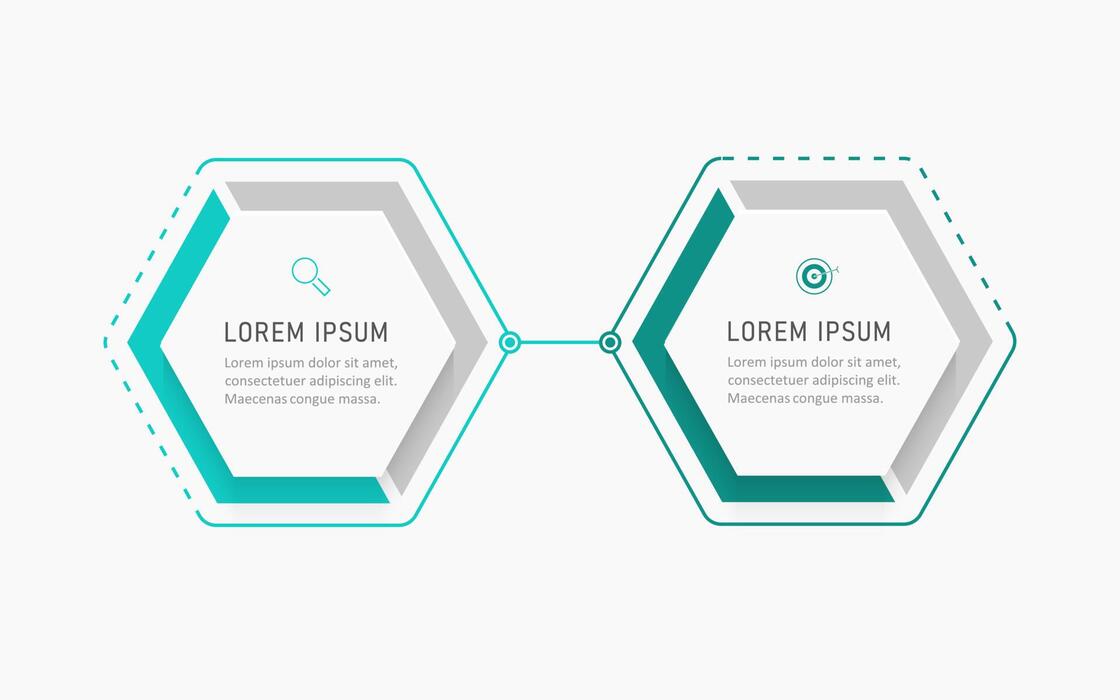 LOREM IPSUM

Lorem ipsum dolor sit amet, consectetuer adipiscing elit. Maecenas congue massa.

LOREM IPSUM

Lorem ipsum dolor sit amet, consectetuer adipiscing elit. Maecenas congue massa.