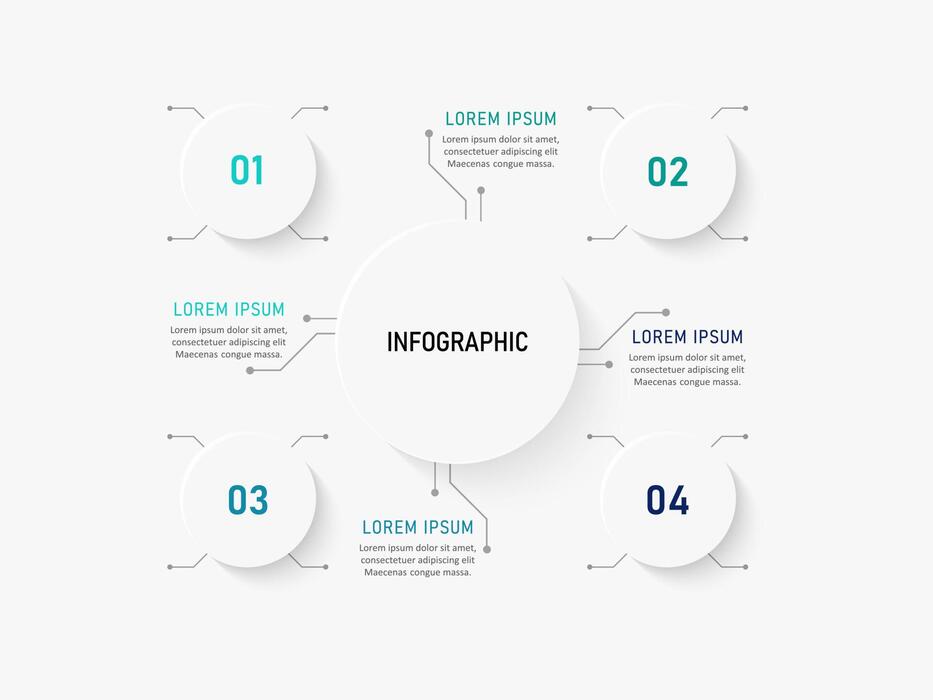 01

LOREM IPSUM
Lorem ipsum dolor sit amet, consectetuer adipiscing elit Maecenas congue massa.

02

LOREM IPSUM
Lorem ipsum dolor sit amet, consectetuer adipiscing elit Maecenas congue massa.

INFOGRAPHIC

LOREM IPSUM
Lorem ipsum dolor sit amet, consectetuer adipiscing elit Maecenas congue massa.

03

LOREM IPSUM
Lorem ipsum dolor sit amet, consectetuer adipiscing elit Maecenas congue massa.

04