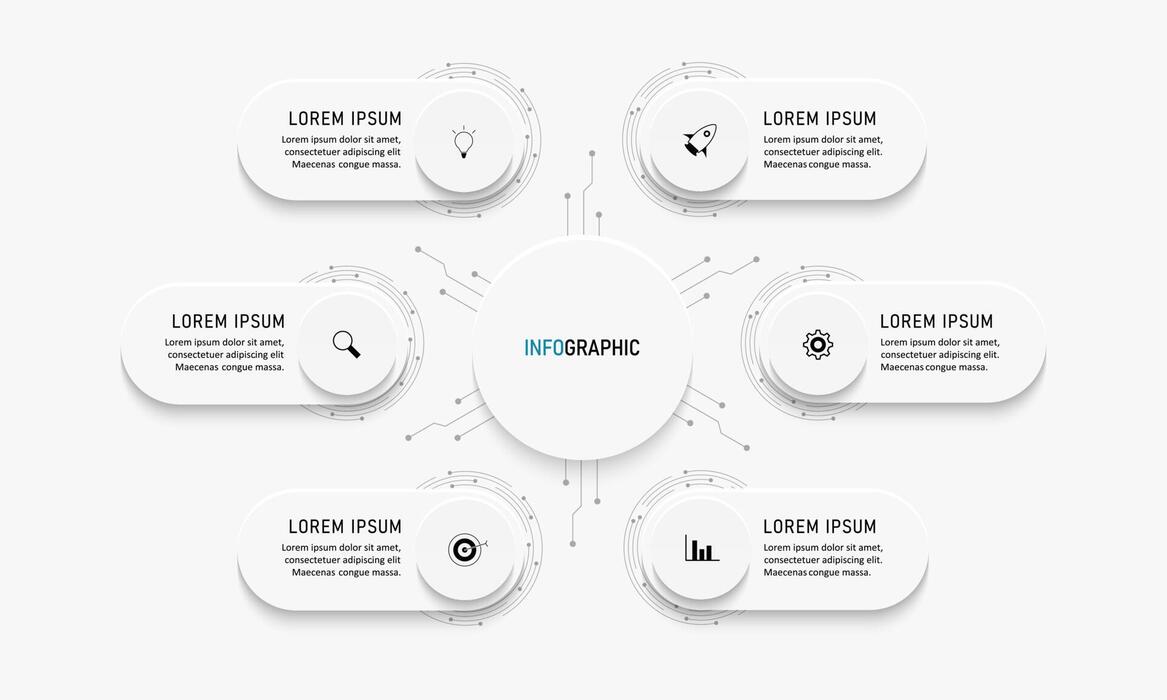 LOREM IPSUM
Lorem ipsum dolor sit amet, consectetuer adipiscing elit Maecenas congue massa.

LOREM IPSUM
Lorem ipsum dolor sit amet, consectetuer adipiscing elit. Maecenas congue massa.

LOREM IPSUM
Lorem ipsum dolor sit amet, consectetuer adipiscing elit Maecenas congue massa.

INFOGRAPHIC

LOREM IPSUM
Lorem ipsum dolor sit amet, consectetuer adipiscing elit. Maecenas congue massa.

LOREM IPSUM
Lorem ipsum dolor sit amet, consectetuer adipiscing elit Maecenas congue massa.

LOREM IPSUM
Lorem ipsum dolor sit amet, consectetuer adipiscing elit. Maecenas congue massa.