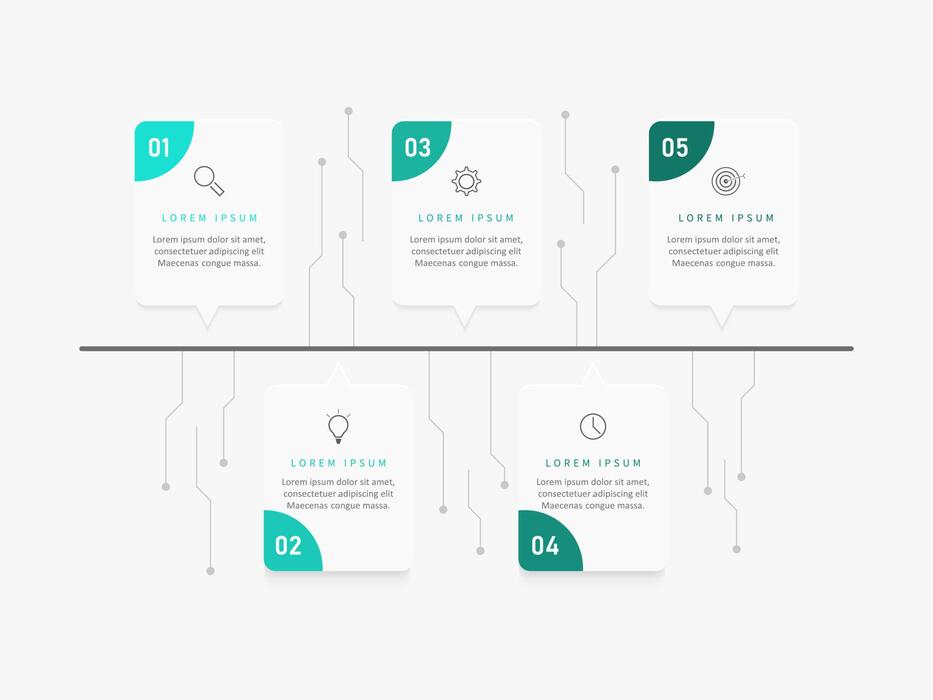 01

LOREM IPSUM

Lorem ipsum dolor sit amet, consectetuer adipiscing elit Maecenas congue massa.

03

LOREM IPSUM

Lorem ipsum dolor sit amet, consectetuer adipiscing elit Maecenas congue massa.

05

LOREM IPSUM

Lorem ipsum dolor sit amet, consectetuer adipiscing elit Maecenas congue massa.

LOREM IPSUM

Lorem ipsum dolor sit amet, consectetuer adipiscing elit Maecenas congue massa.

02

LOREM IPSUM

Lorem ipsum dolor sit amet, consectetuer adipiscing elit Maecenas congue massa.

04