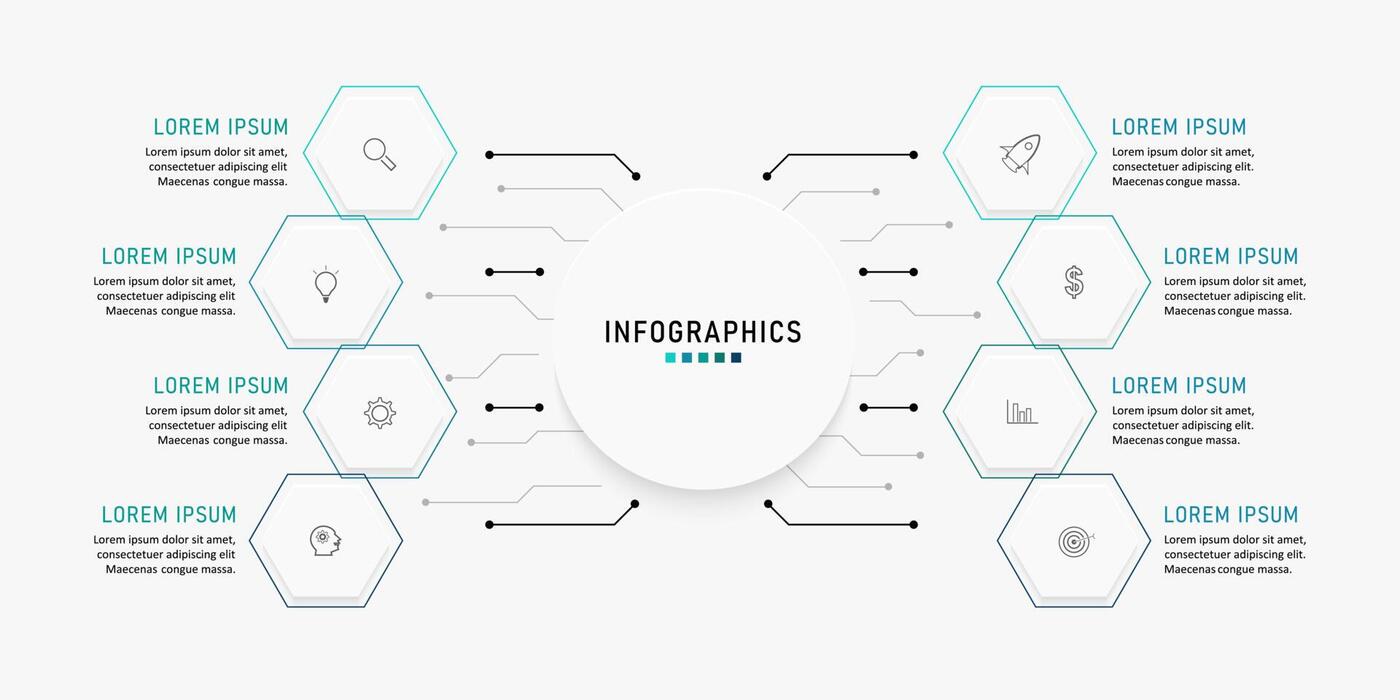 LOREM IPSUM
Lorem ipsum dolor sit amet, consectetuer adipiscing elit Maecenas congue massa.

LOREM IPSUM
Lorem ipsum dolor sit amet, consectetuer adipiscing elit Maecenas congue massa.

LOREM IPSUM
Lorem ipsum dolor sit amet, consectetuer adipiscing elit Maecenas congue massa.

LOREM IPSUM
Lorem ipsum dolor sit amet, consectetuer adipiscing elit Maecenas congue massa.

INFOGRAPHICS

LOREM IPSUM
Lorem ipsum dolor sit amet, consectetuer adipiscing elit. Maecenas congue massa.

LOREM IPSUM
Lorem ipsum dolor sit amet, consectetuer adipiscing elit. Maecenas congue massa.

LOREM IPSUM
Lorem ipsum dolor sit amet, consectetuer adipiscing elit. Maecenas congue massa.

LOREM IPSUM
Lorem ipsum dolor sit amet, consectetuer adipiscing elit. Maecenas congue massa.