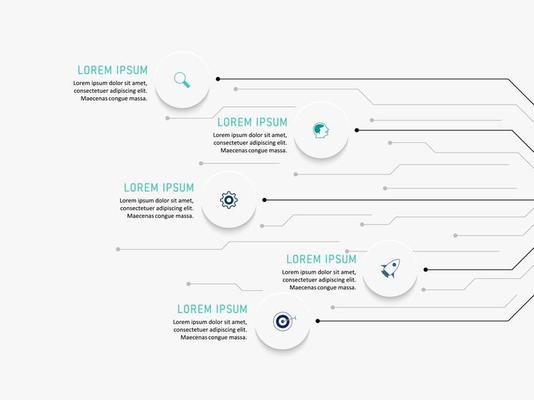 LOREM IPSUM
Lorem ipsum dolor sit amet, consectetuer adipiscing elit. Maecenas congue massa.

LOREM IPSUM
Lorem ipsum dolor sit amet, consectetuer adipiscing elit. Maecenas congue massa.

LOREM IPSUM
Lorem ipsum dolor sit amet, consectetuer adipiscing elit. Maecenas congue massa.

LOREM IPSUM
Lorem ipsum dolor sit amet, consectetuer adipiscing elit. Maecenas congue massa.

LOREM IPSUM
Lorem ipsum dolor sit amet, consectetuer adipiscing elit. Maecenas congue massa.