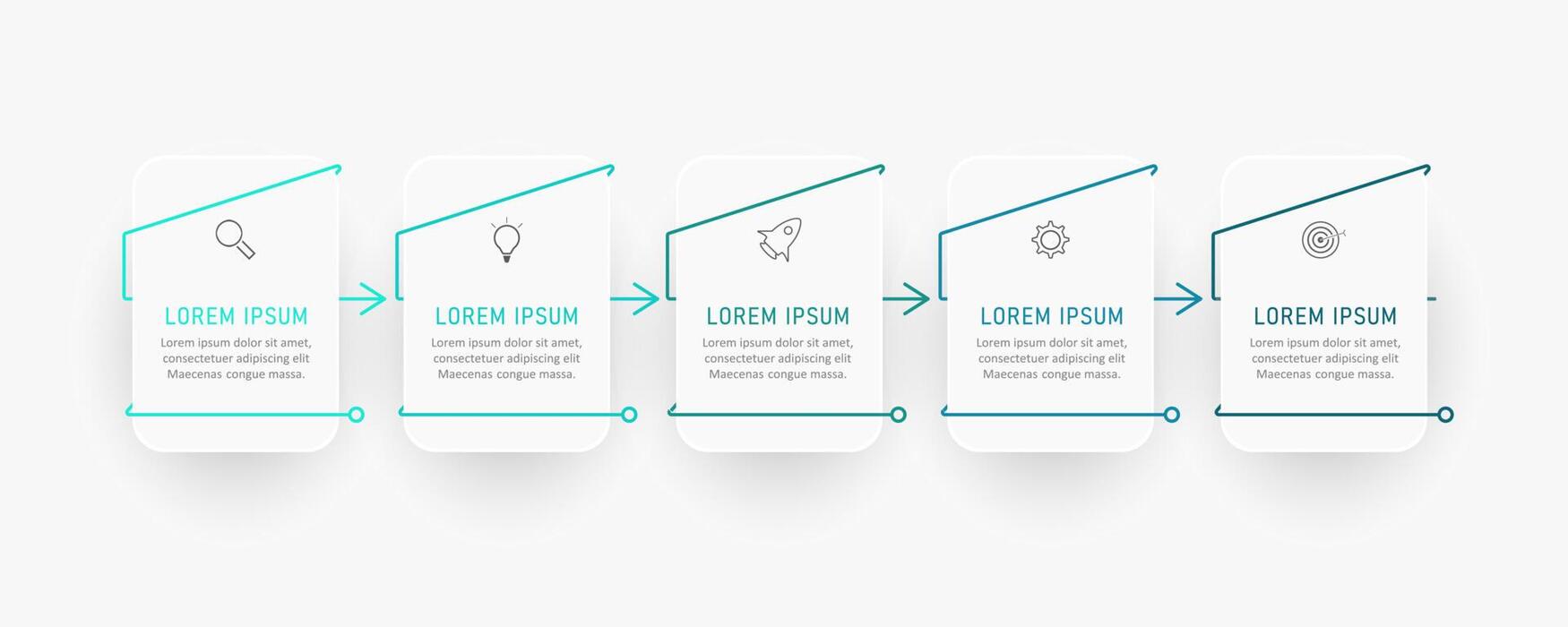 LOREM IPSUM
Lorem ipsum dolor sit amet, consectetuer adipiscing elit Maecenas congue massa.

LOREM IPSUM
Lorem ipsum dolor sit amet, consectetuer adipiscing elit Maecenas congue massa.

LOREM IPSUM
Lorem ipsum dolor sit amet, consectetuer adipiscing elit Maecenas congue massa.

LOREM IPSUM
Lorem ipsum dolor sit amet, consectetuer adipiscing elit Maecenas congue massa.

LOREM IPSUM
Lorem ipsum dolor sit amet, consectetuer adipiscing elit Maecenas congue massa.