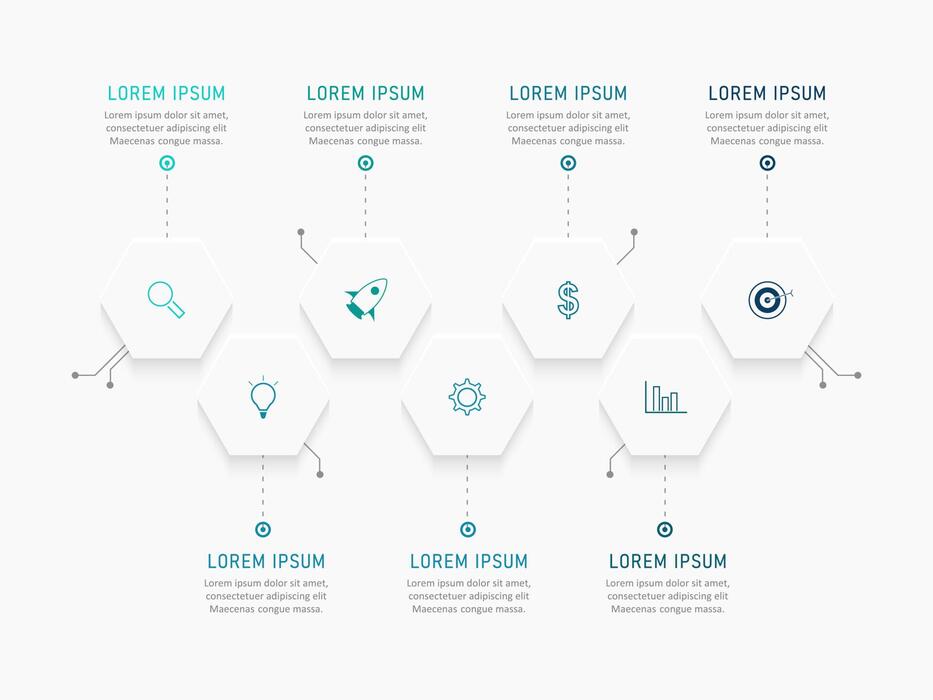 LOREM IPSUM
Lorem ipsum dolor sit amet, consectetuer adipiscing elit Maecenas congue massa.

LOREM IPSUM
Lorem ipsum dolor sit amet, consectetuer adipiscing elit Maecenas congue massa.

LOREM IPSUM
Lorem ipsum dolor sit amet, consectetuer adipiscing elit Maecenas congue massa.

LOREM IPSUM
Lorem ipsum dolor sit amet, consectetuer adipiscing elit Maecenas congue massa.

$

LOREM IPSUM
Lorem ipsum dolor sit amet, consectetuer adipiscing elit Maecenas congue massa.

LOREM IPSUM
Lorem ipsum dolor sit amet, consectetuer adipiscing elit Maecenas congue massa.

LOREM IPSUM
Lorem ipsum dolor sit amet, consectetuer adipiscing elit Maecenas congue massa.