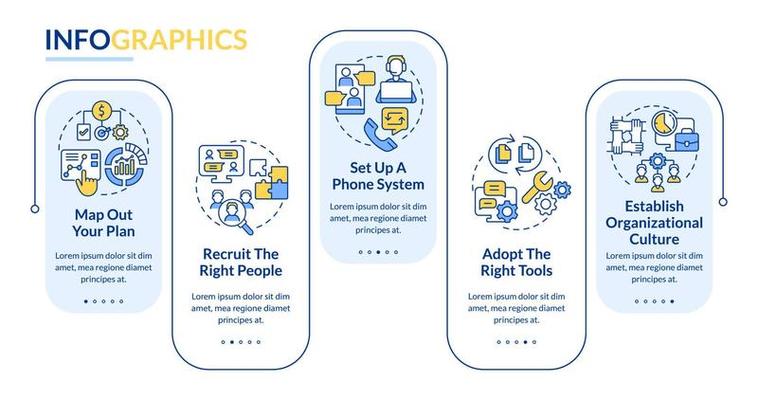 INFOGRAPHICS

Map Out Your Plan

Lorem ipsum dolor sit dim amet, mea regione diamet principes at.

Recruit The Right People

Lorem ipsum dolor sit dim amet, mea regione diamet principes at.

Set Up A Phone System

Lorem ipsum dolor sit dim amet, mea regione diamet principes at.

Adopt The Right Tools

Lorem ipsum dolor sit dim amet, mea regione diamet principes at.

Establish Organizational Culture

Lorem ipsum dolor sit dim amet, mea regione diamet principes at.