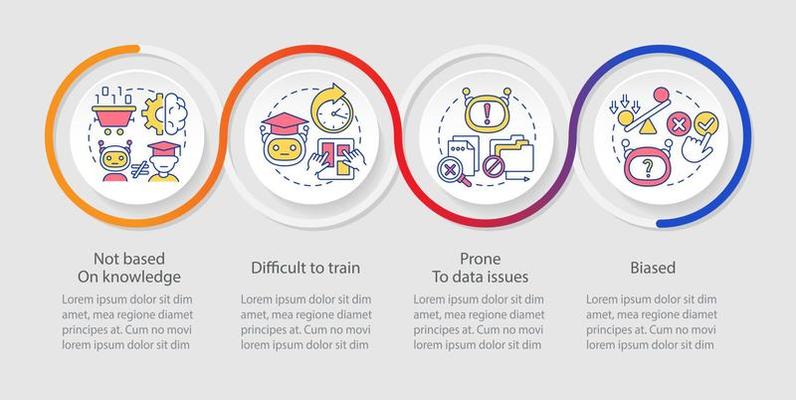 Not based
On knowledge

Lorem ipsum dolor sit dim amet, mea regione diamet principes at. Cum no movi lorem ipsum dolor sit dim

Difficult to train

Lorem ipsum dolor sit dim amet, mea regione diamet principes at. Cum no movi lorem ipsum dolor sit dim

Prone
To data issues

Lorem ipsum dolor sit dim amet, mea regione diamet principes at. Cum no movi lorem ipsum dolor sit dim

Biased

Lorem ipsum dolor sit dim amet, mea regione diamet principes at. Cum no movi lorem ipsum dolor sit dim