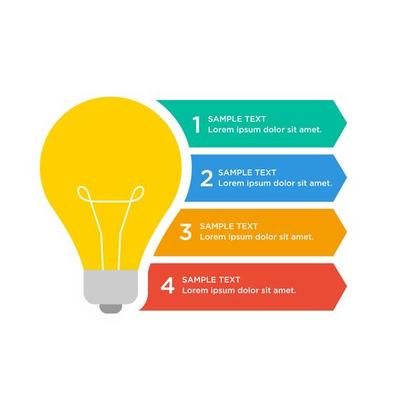 1 SAMPLE TEXT
Lorem ipsum dolor sit amet.

2 SAMPLE TEXT
Lorem ipsum dolor sit amet.

3 SAMPLE TEXT
Lorem ipsum dolor sit amet.

4 SAMPLE TEXT
Lorem ipsum dolor sit amet.