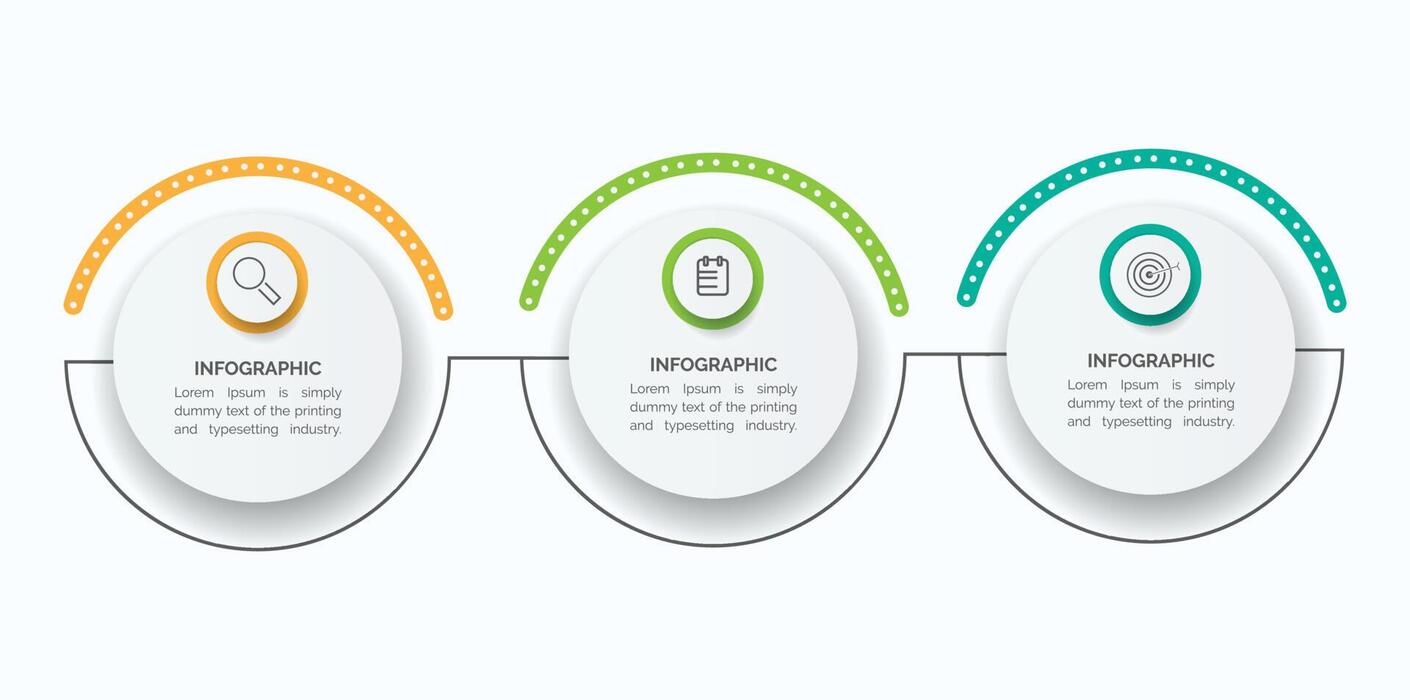 INFOGRAPHIC
Lorem Ipsum is simply dummy text of the printing and typesetting industry.

INFOGRAPHIC
Lorem Ipsum is simply dummy text of the printing and typesetting industry.

INFOGRAPHIC
Lorem Ipsum is simply dummy text of the printing and typesetting industry.