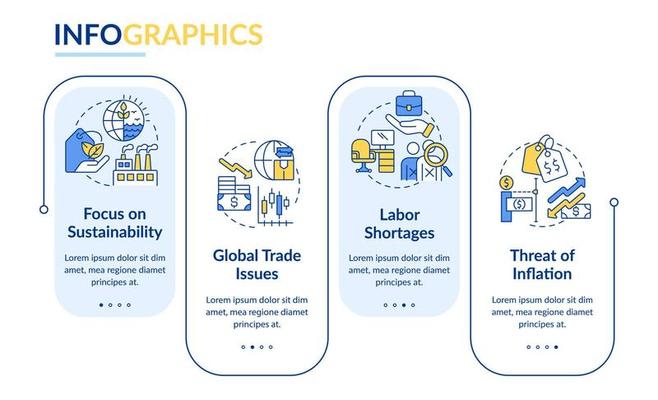 INFOGRAPHICS

Focus on Sustainability

Lorem ipsum dolor sit dim amet, mea regione diamet principes at.

Global Trade Issues

Lorem ipsum dolor sit dim amet, mea regione diamet principes at.

Labor Shortages

Lorem ipsum dolor sit dim amet, mea regione diamet principes at.

Threat of Inflation

Lorem ipsum dolor sit dim amet, mea regione diamet principes at.