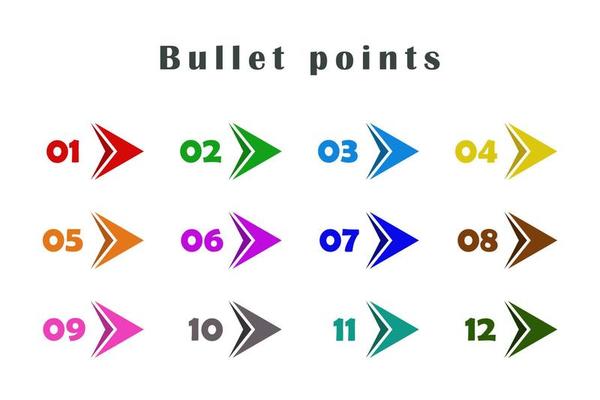 Bullet points

01 02 03 04

05 06 07 08

09 10 11 12