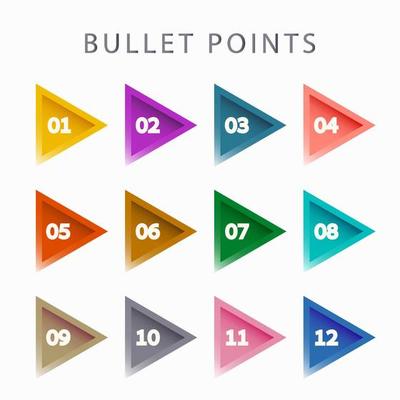 BULLET POINTS

01 02 03 04

05 06 07 08

09 10 11 12