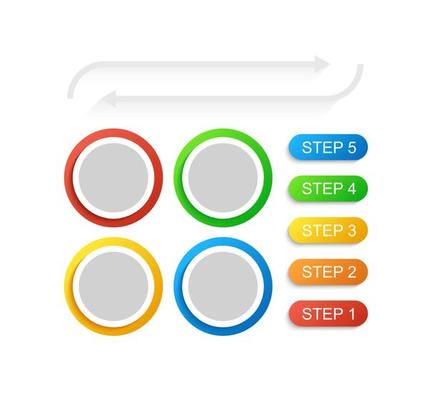 STEP 5

STEP 4

STEP 3

STEP 2

STEP 1