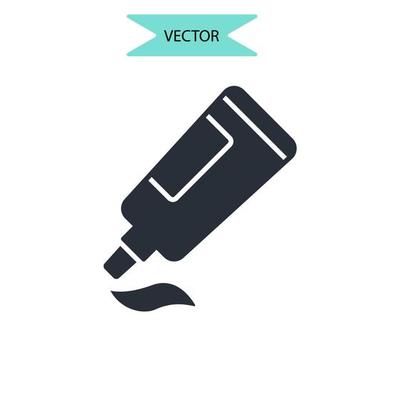 VECTOR