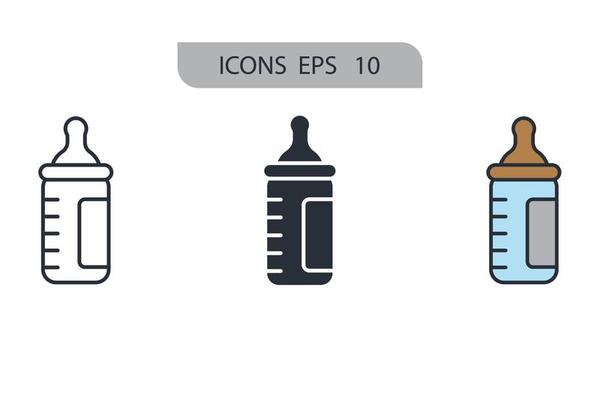 ICONS EPS 10