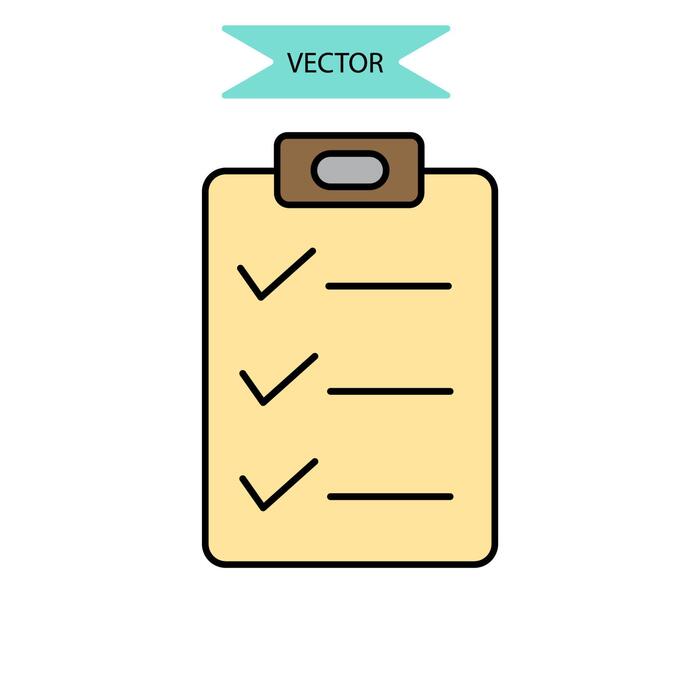 VECTOR