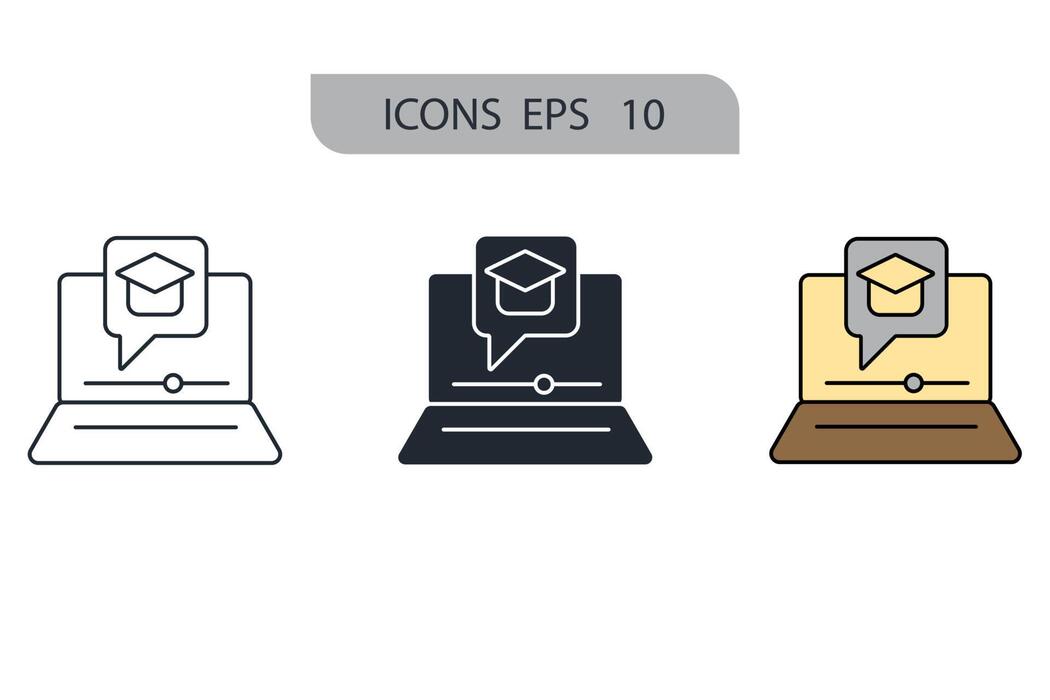 ICONS EPS 10