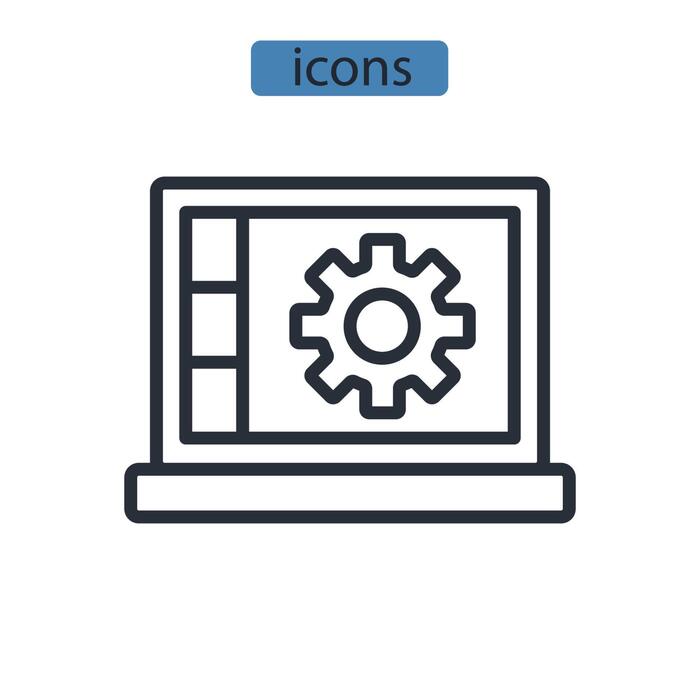 icons