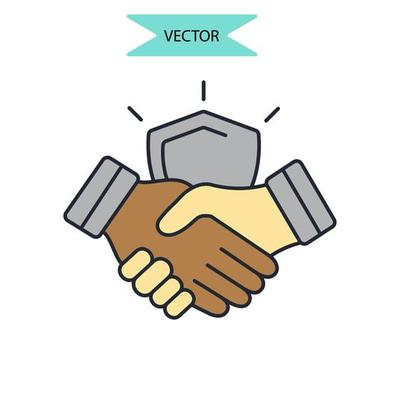 VECTOR