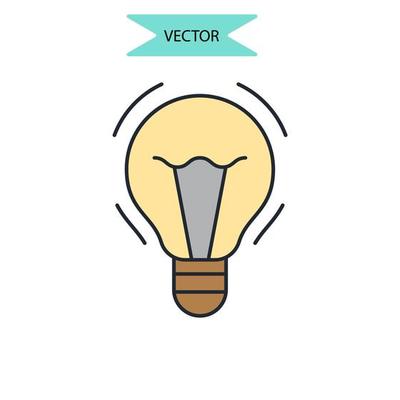 VECTOR