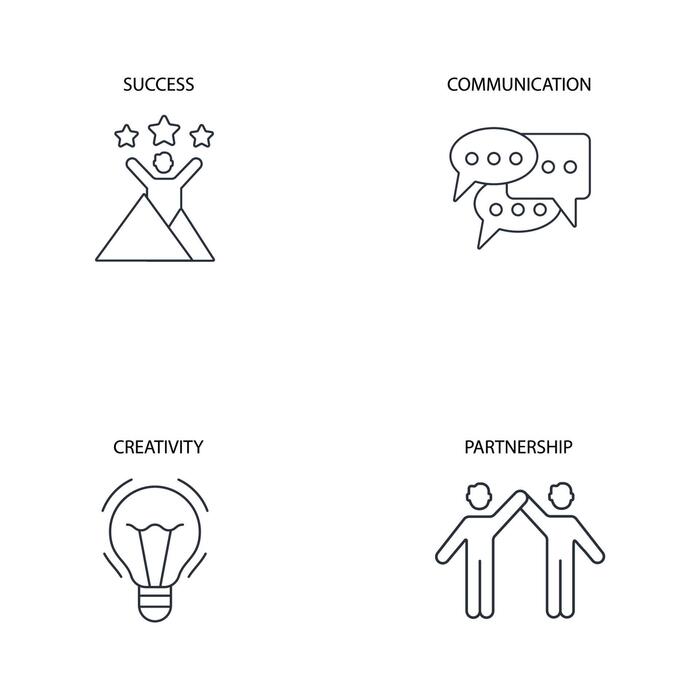 SUCCESS

COMMUNICATION

CREATIVITY

PARTNERSHIP