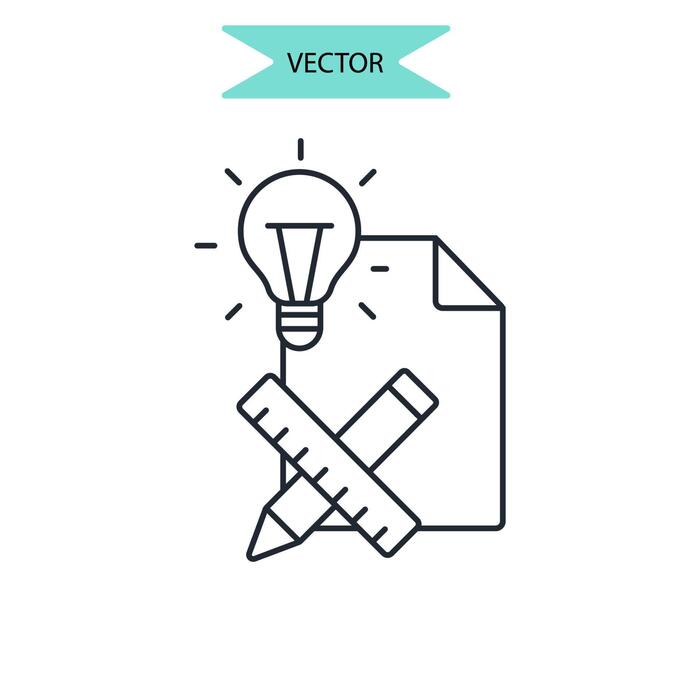 VECTOR