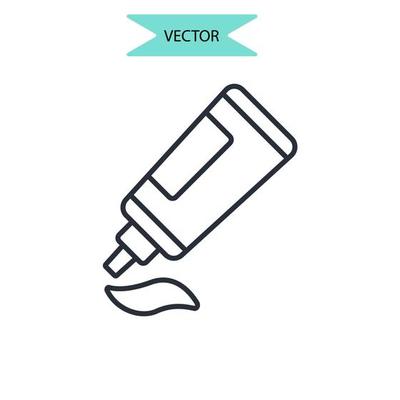 VECTOR