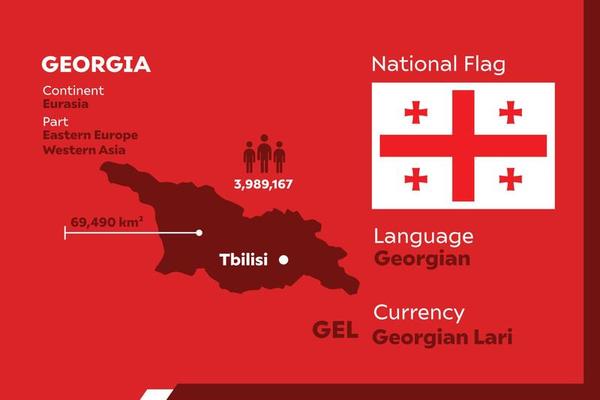 GEORGIA

Continent
Eurasia

Part
Eastern Europe
Western Asia

3,989,167

69,490 km$^2$

Tbilisi

National Flag

Language
Georgian

Currency
GEL
Georgian Lari