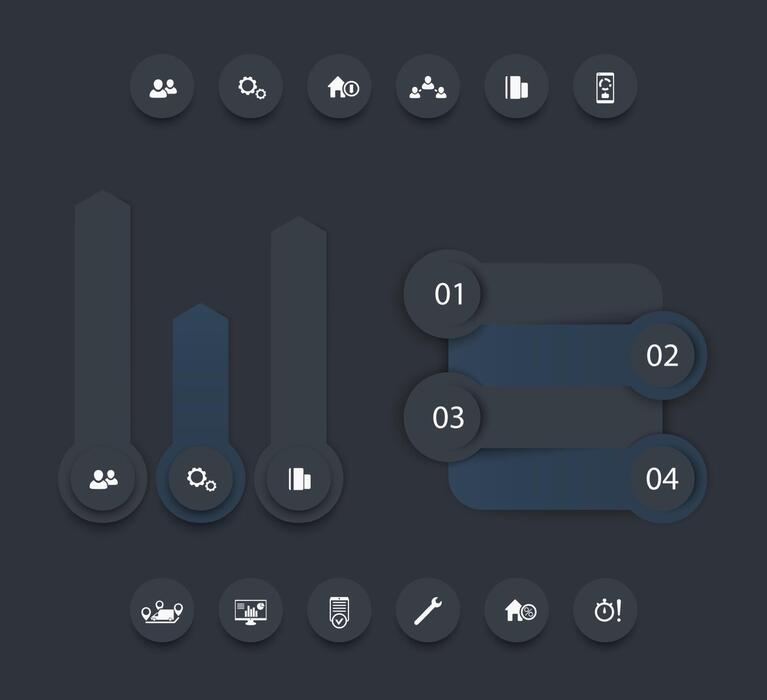 01
02
03
04