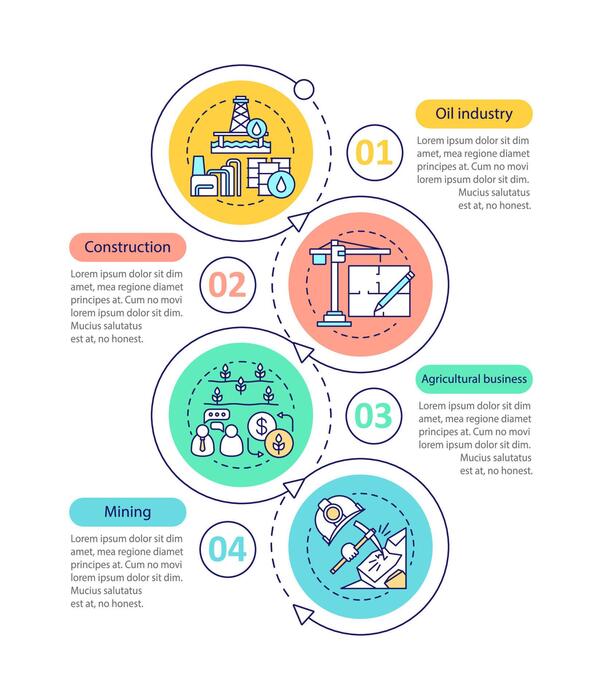 Oil industry

01

Lorem ipsum dolor sit dim amet, mea regione diamet principes at. Cum no movi lorem ipsum dolor sit dim. Mucius salutatus est at, no honest.

Construction

02

Lorem ipsum dolor sit dim amet, mea regione diamet principes at. Cum no movi lorem ipsum dolor sit dim. Mucius salutatus est at, no honest.

Agricultural business

03

Lorem ipsum dolor sit dim amet, mea regione diamet principes at. Cum no movi lorem ipsum dolor sit dim. Mucius salutatus est at, no honest.

Mining

04

Lorem ipsum dolor sit dim amet, mea regione diamet principes at. Cum no movi lorem ipsum dolor sit dim. Mucius salutatus est at, no honest.