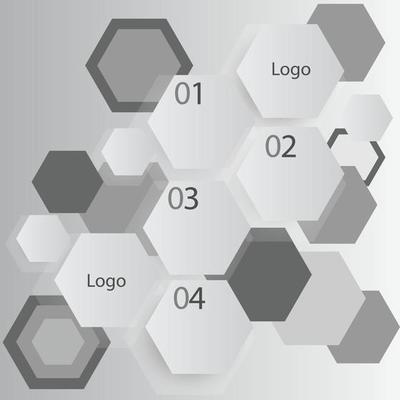 Logo

01

02

03

Logo

04