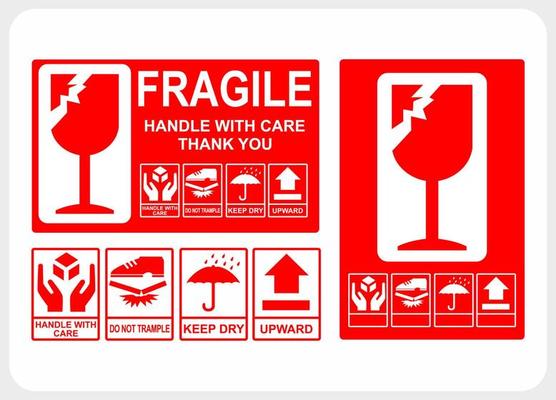 FRAGILE
HANDLE WITH CARE
THANK YOU

HANDLE WITH CARE
DO NOT TRAMPLE
KEEP DRY
UPWARD

HANDLE WITH CARE
DO NOT TRAMPLE
KEEP DRY
UPWARD