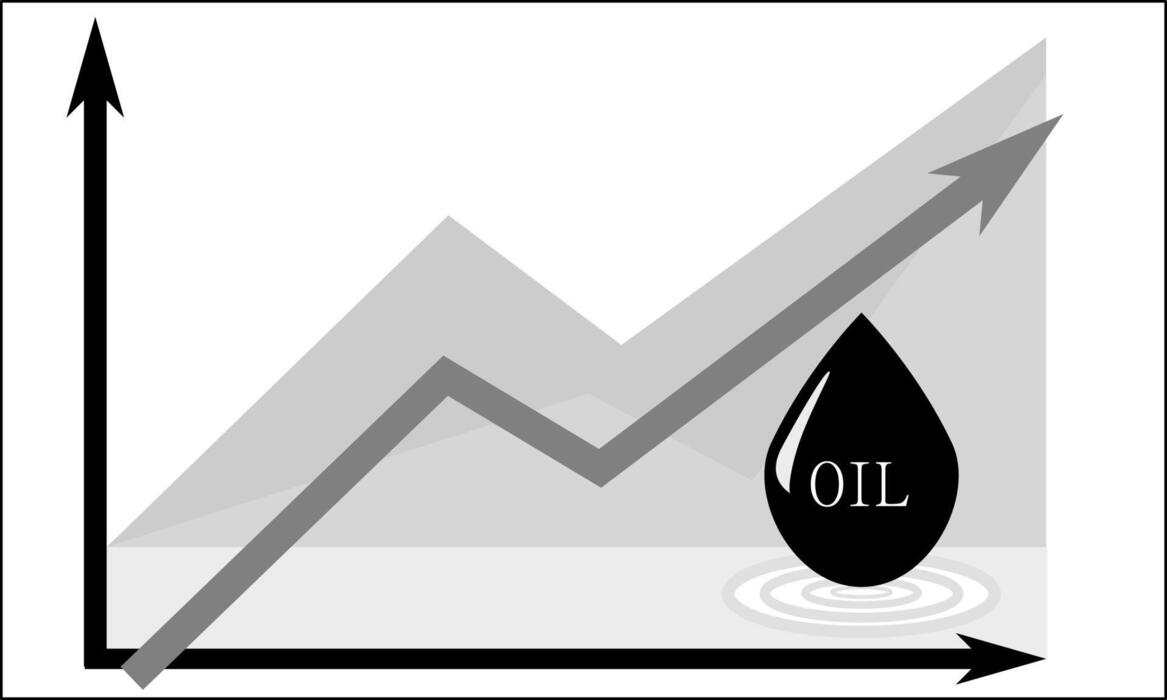 OIL