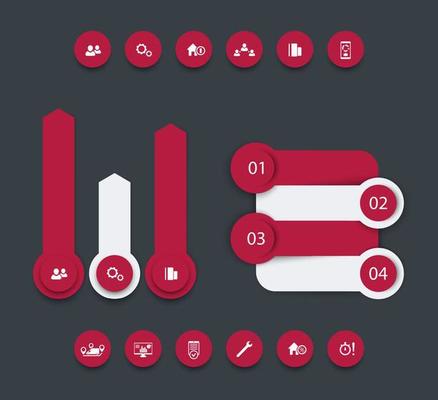 01
02
03
04