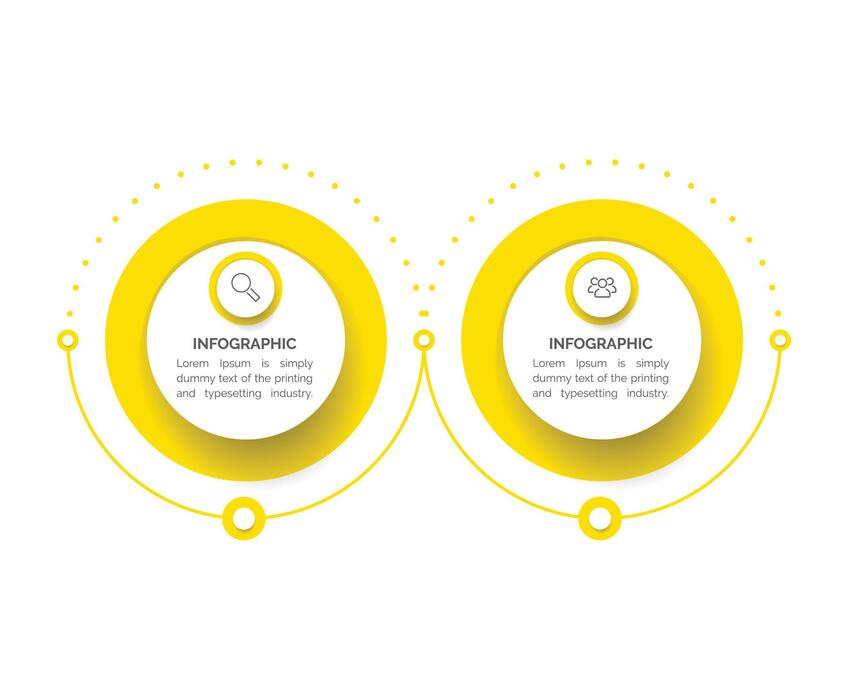 INFOGRAPHIC

Lorem Ipsum is simply dummy text of the printing and typesetting industry.

INFOGRAPHIC

Lorem Ipsum is simply dummy text of the printing and typesetting industry.