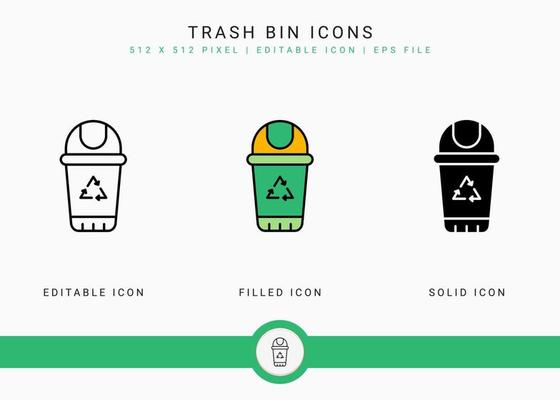 TRASH BIN ICONS

512 X 512 PIXEL | EDITABLE ICON | EPS FILE

EDITABLE ICON

FILLED ICON

SOLID ICON