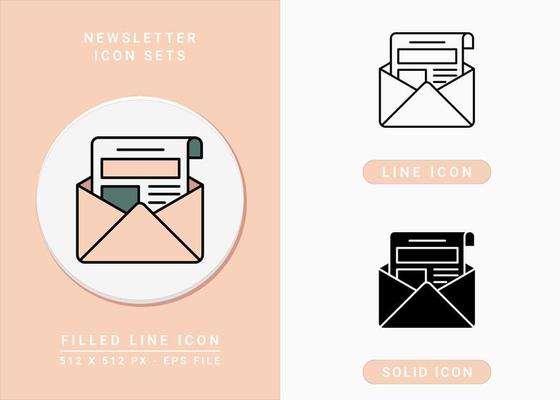 NEWSLETTER
ICON SETS

FILLED LINE ICON
512 X 512 PX - EPS FILE

LINE ICON

SOLID ICON