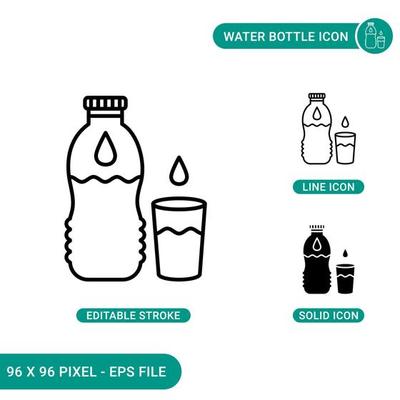 WATER BOTTLE ICON

LINE ICON

EDITABLE STROKE

SOLID ICON

96 X 96 PIXEL - EPS FILE