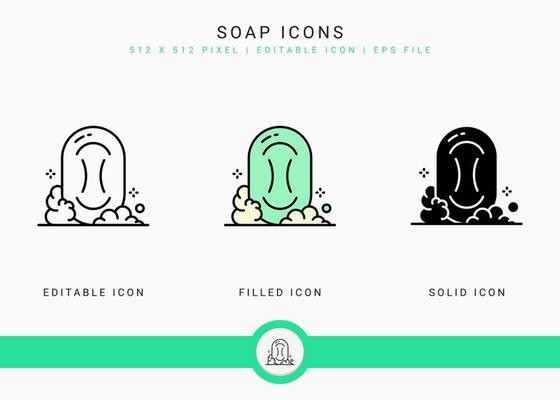 SOAP ICONS

512 X 512 PIXEL | EDITABLE ICON | EPS FILE

EDITABLE ICON

FILLED ICON

SOLID ICON