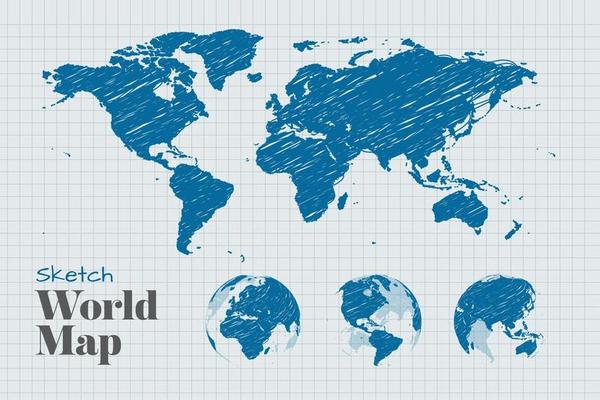 Sketch
World
Map