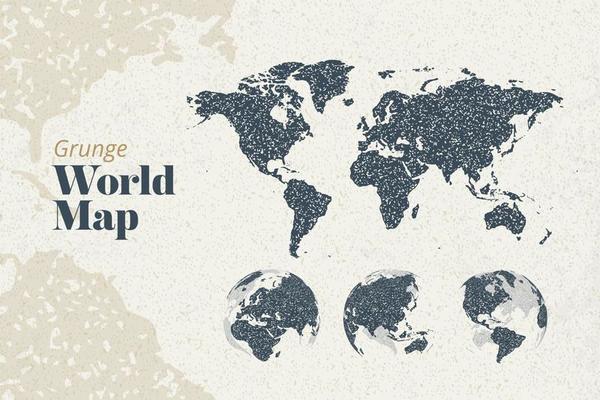 Grunge
World
Map