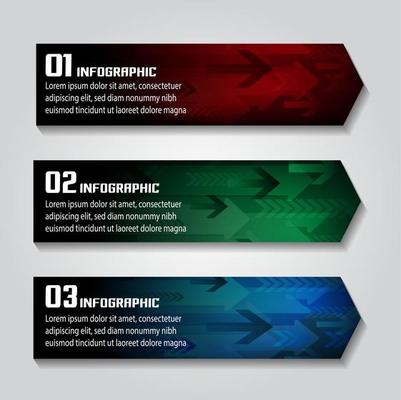 01 INFOGRAPHIC
Lorem ipsum dolor sit amet, consectetuer adipiscing elit, sed diam nonummy nibh euismod tincidunt ut laoreet dolore magna

02 INFOGRAPHIC
Lorem ipsum dolor sit amet, consectetuer adipiscing elit, sed diam nonummy nibh euismod tincidunt ut laoreet dolore magna

03 INFOGRAPHIC
Lorem ipsum dolor sit amet, consectetuer adipiscing elit, sed diam nonummy nibh euismod tincidunt ut laoreet dolore magna