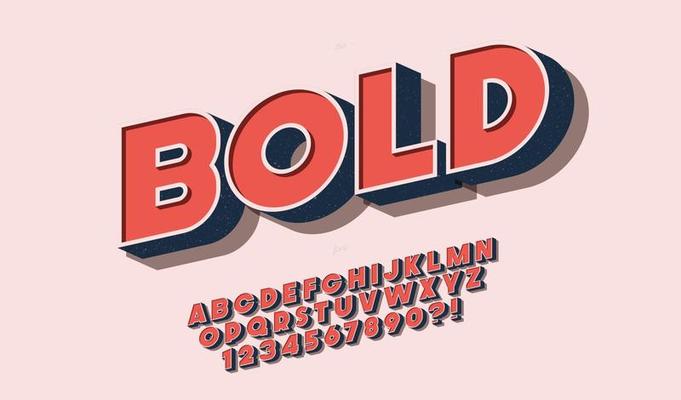 BOLD

ABCDEFGHIJKLMN
OPQRSTUVWXYZ
1234567890?!