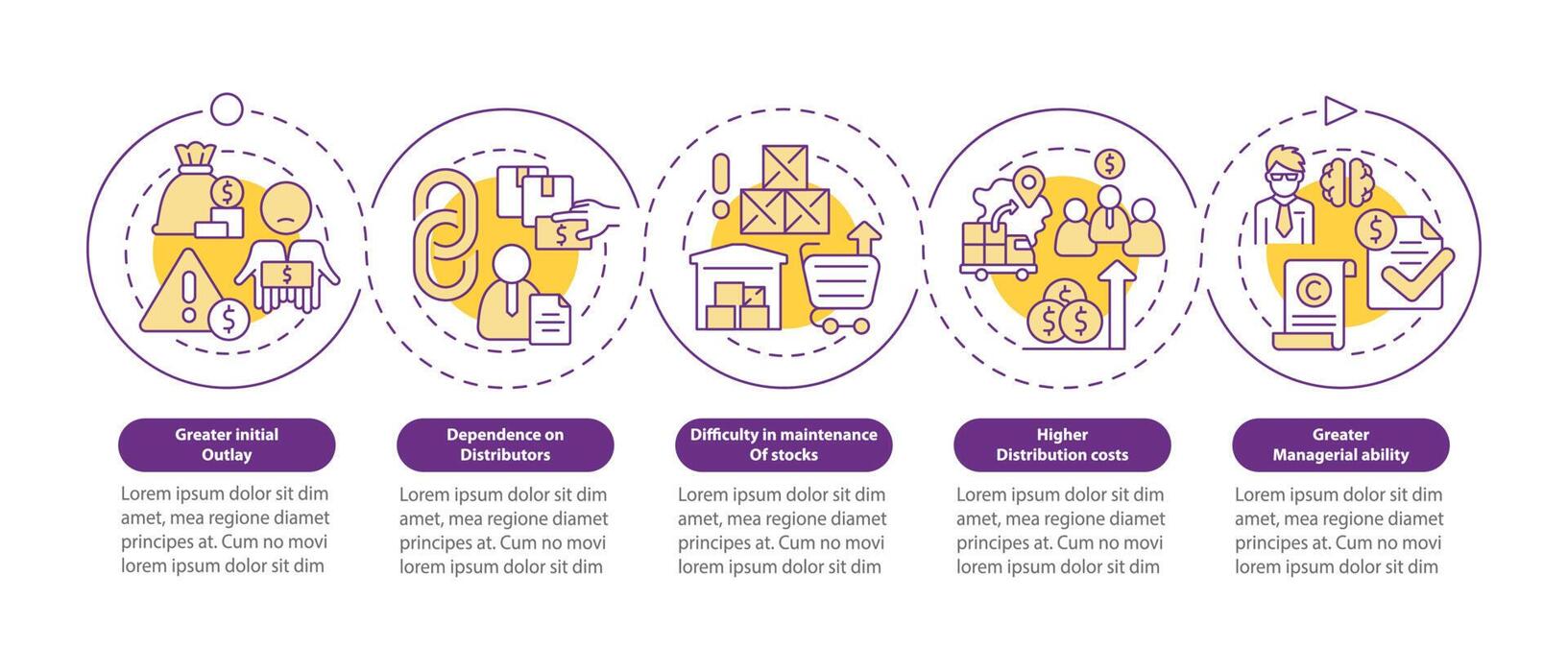 Greater initial Outlay

Lorem ipsum dolor sit dim amet, mea regione diamet principes at. Cum no movi lorem ipsum dolor sit dim

Dependence on Distributors

Lorem ipsum dolor sit dim amet, mea regione diamet principes at. Cum no movi lorem ipsum dolor sit dim

Difficulty in maintenance Of stocks

Lorem ipsum dolor sit dim amet, mea regione diamet principes at. Cum no movi lorem ipsum dolor sit dim

Higher Distribution costs

Lorem ipsum dolor sit dim amet, mea regione diamet principes at. Cum no movi lorem ipsum dolor sit dim

Greater Managerial ability

Lorem ipsum dolor sit dim amet, mea regione diamet principes at. Cum no movi lorem ipsum dolor sit dim