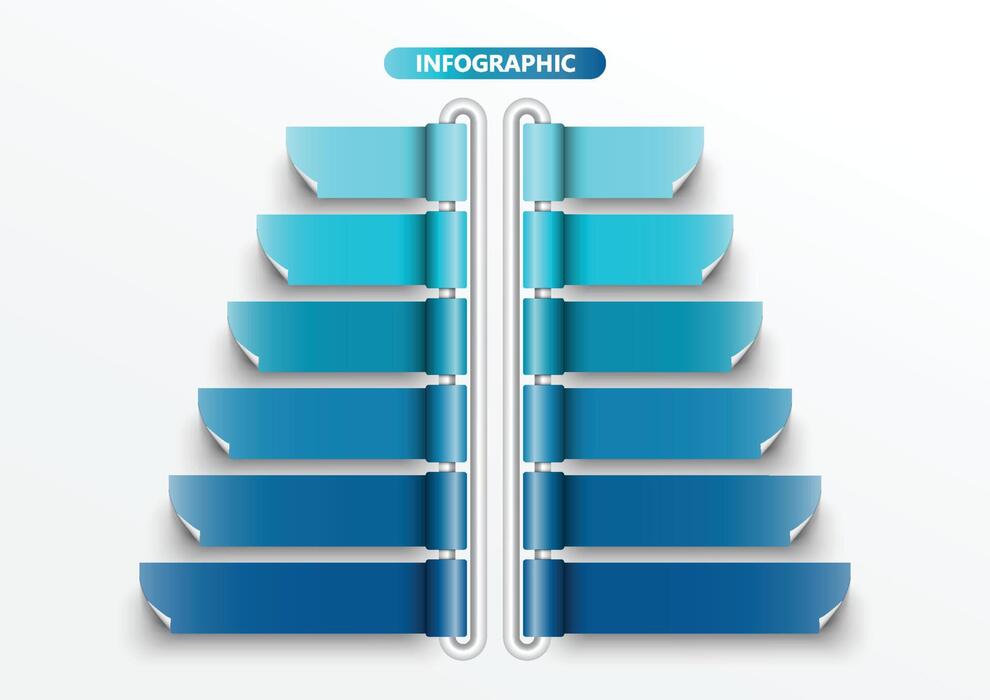 INFOGRAPHIC