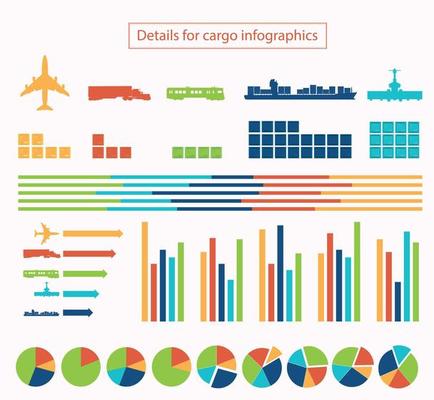 Details for cargo infographics