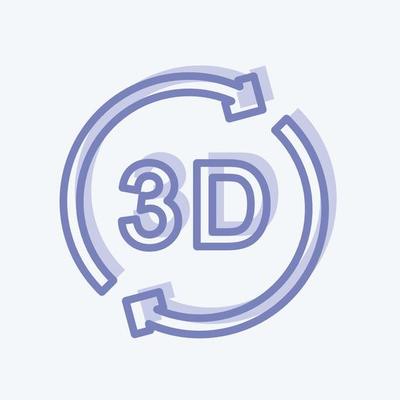 3D