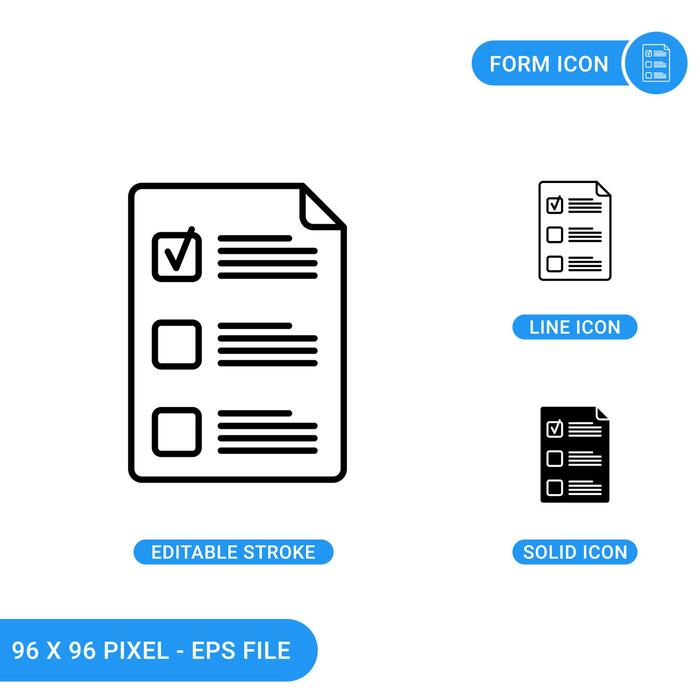 FORM ICON

LINE ICON

EDITABLE STROKE

SOLID ICON

96 X 96 PIXEL - EPS FILE